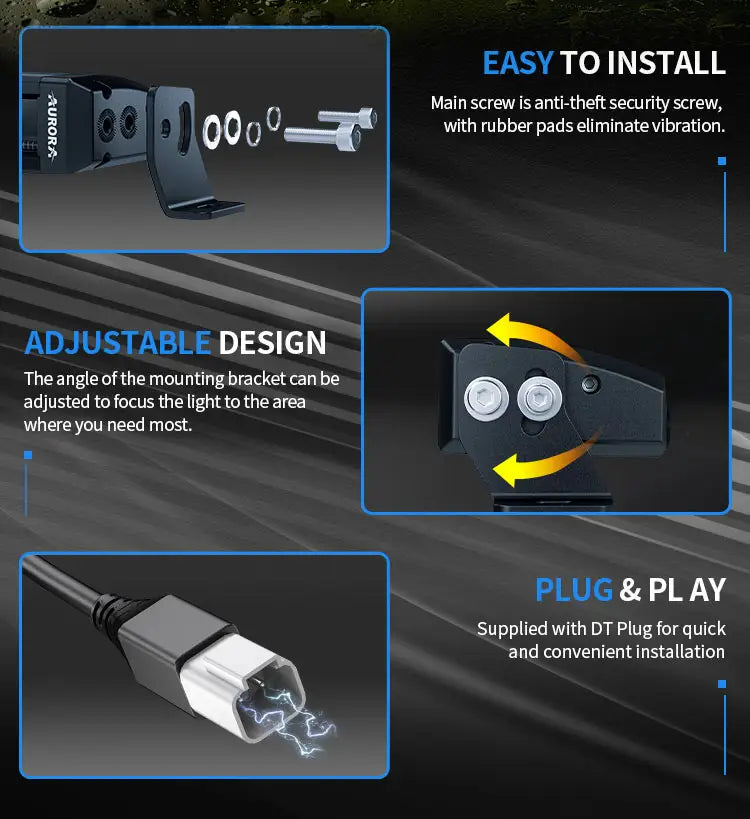 AURORA

EASY TO INSTALL

Main screw is anti-theft security screw, with rubber pads eliminate vibration.

ADJUSTABLE DESIGN

The angle of the mounting bracket can be adjusted to focus the light to the area where you need most.

PLUG & PL AY

Supplied with DT Plug for quick and convenient installation