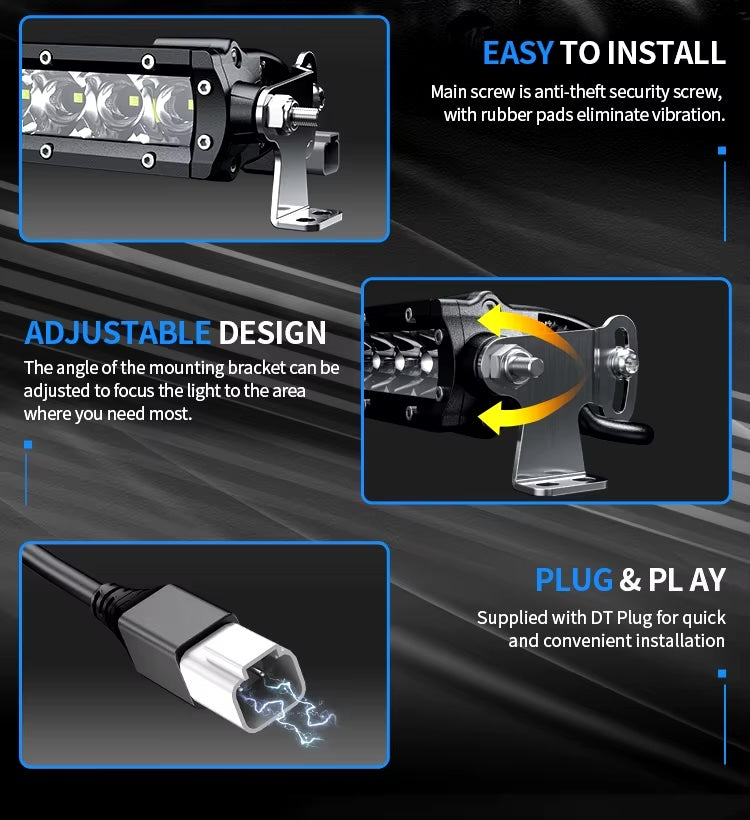 EASY TO INSTALL

Main screw is anti-theft security screw, with rubber pads eliminate vibration.

ADJUSTABLE DESIGN

The angle of the mounting bracket can be adjusted to focus the light to the area where you need most.

PLUG & PL AY

Supplied with DT Plug for quick and convenient installation