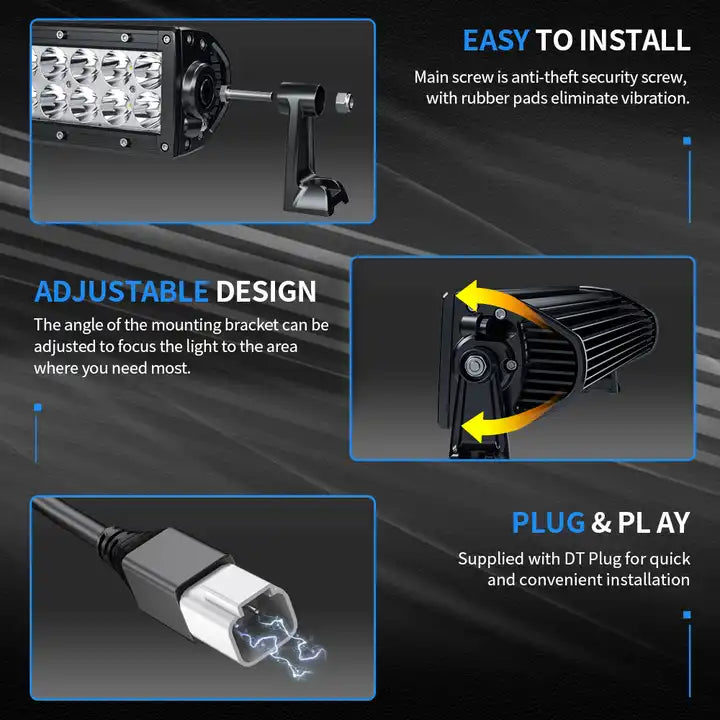 EASY TO INSTALL

Main screw is anti-theft security screw, with rubber pads eliminate vibration.

ADJUSTABLE DESIGN

The angle of the mounting bracket can be adjusted to focus the light to the area where you need most.

PLUG & PL AY

Supplied with DT Plug for quick and convenient installation